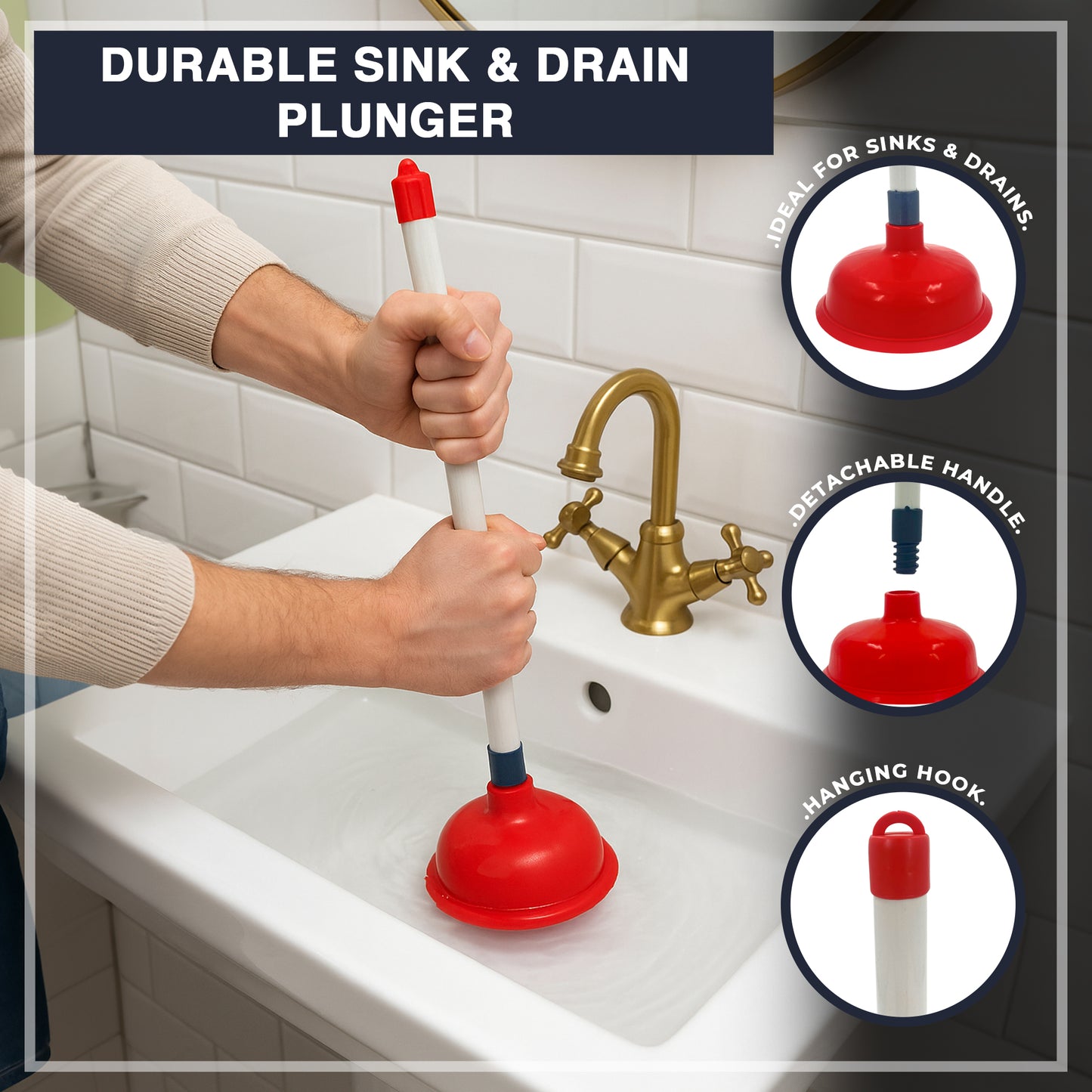 DURABLE SINK & DRAIN PLUNGER

.IDEAL FOR SINKS & DRAINS.

.DETACHABLE HANDLE.

.HANGING HOOK.