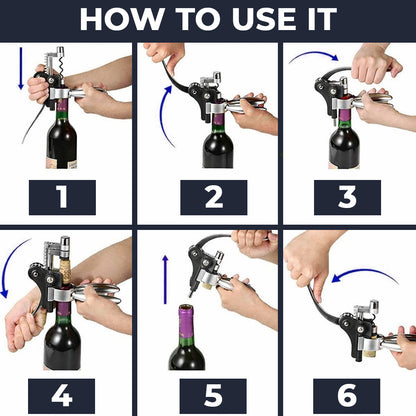 HOW TO USE IT

1

2

3

4

5

6