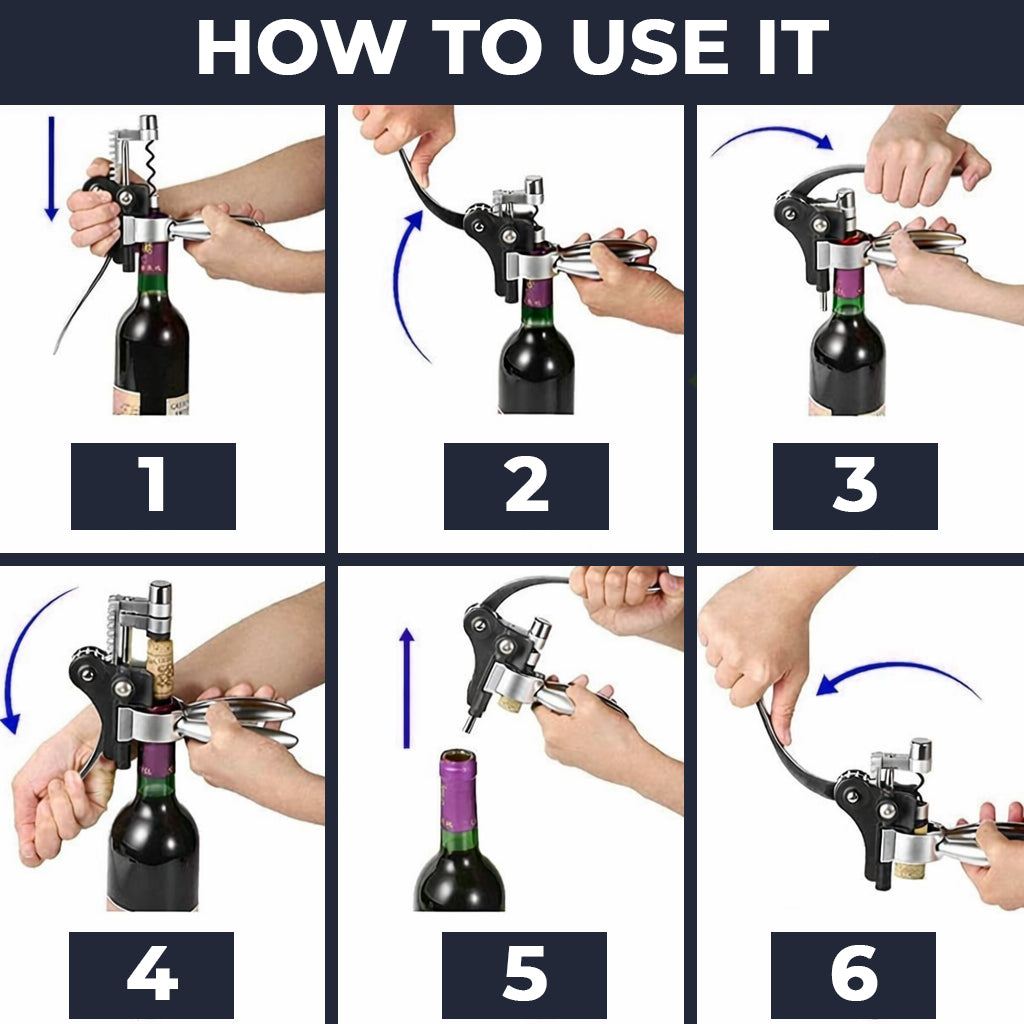 HOW TO USE IT

1

2

3

4

5

6