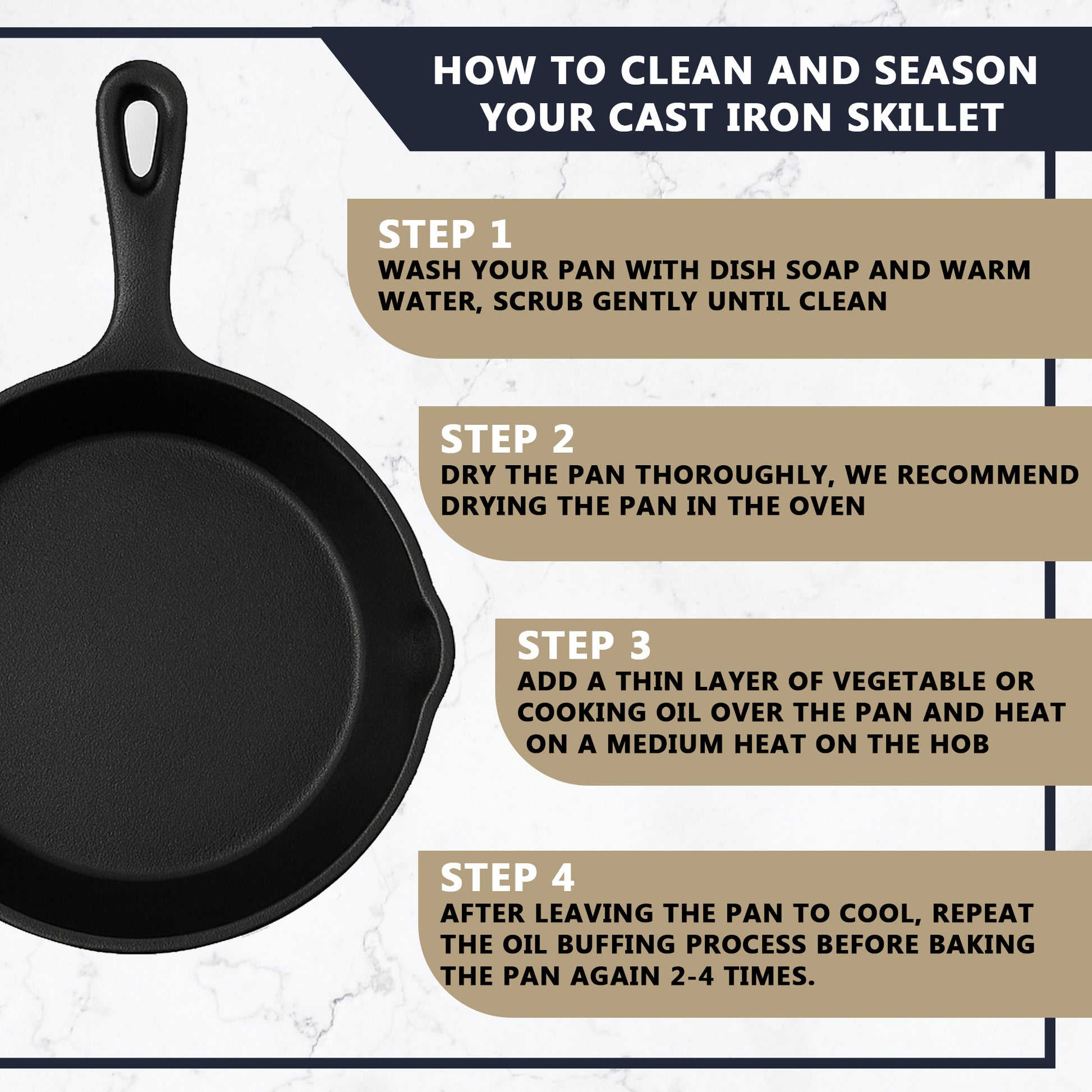 HOW TO CLEAN AND SEASON YOUR CAST IRON SKILLET

STEP 1
WASH YOUR PAN WITH DISH SOAP AND WARM WATER, SCRUB GENTLY UNTIL CLEAN

STEP 2
DRY THE PAN THOROUGHLY, WE RECOMMEND DRYING THE PAN IN THE OVEN

STEP 3
ADD A THIN LAYER OF VEGETABLE OR COOKING OIL OVER THE PAN AND HEAT ON A MEDIUM HEAT ON THE HOB

STEP 4
AFTER LEAVING THE PAN TO COOL, REPEAT THE OIL BUFFING PROCESS BEFORE BAKING THE PAN AGAIN 2-4 TIMES.