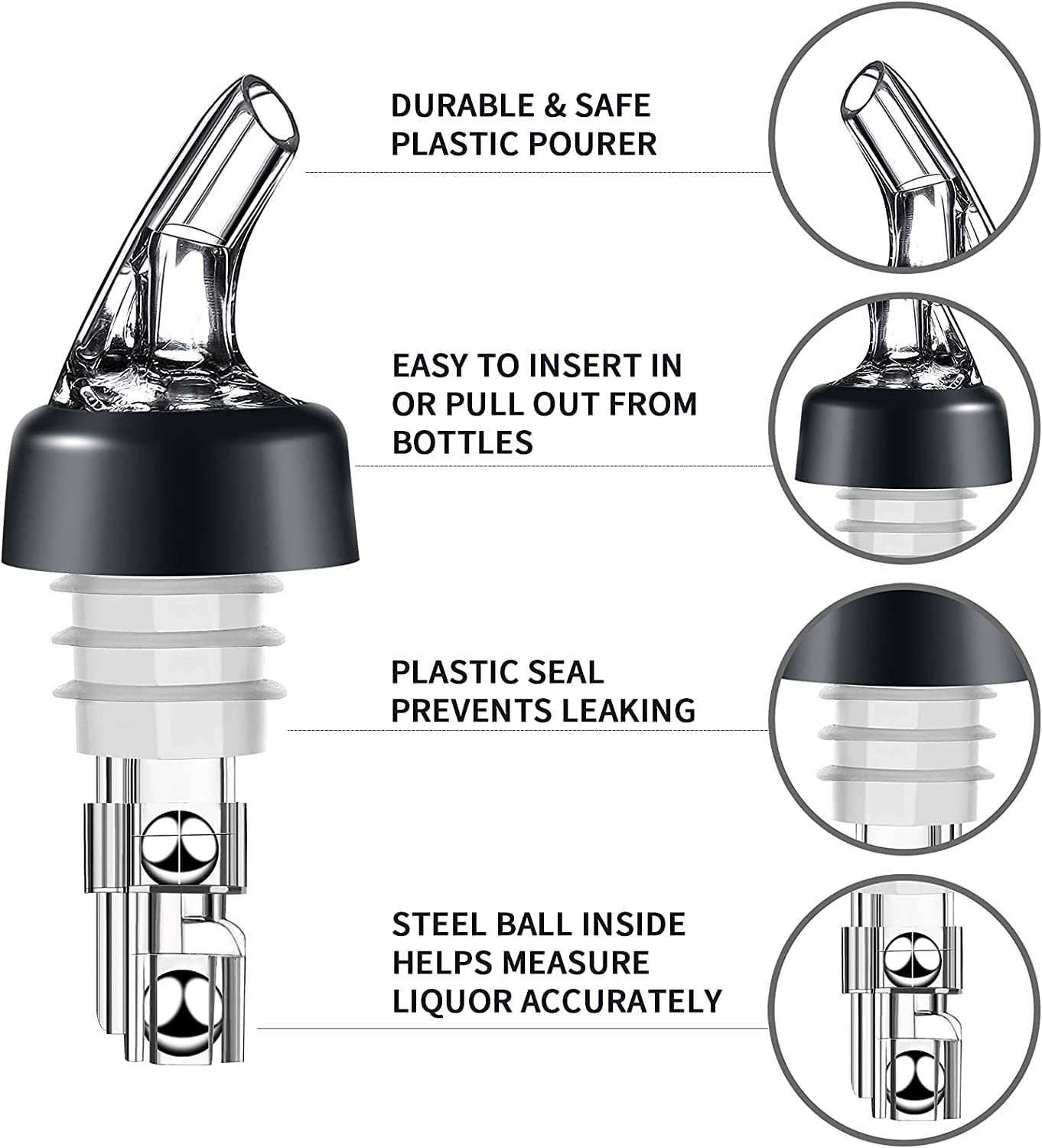 DURABLE & SAFE PLASTIC POURER

EASY TO INSERT IN OR PULL OUT FROM BOTTLES

PLASTIC SEAL PREVENTS LEAKING

STEEL BALL INSIDE HELPS MEASURE LIQUOR ACCURATELY