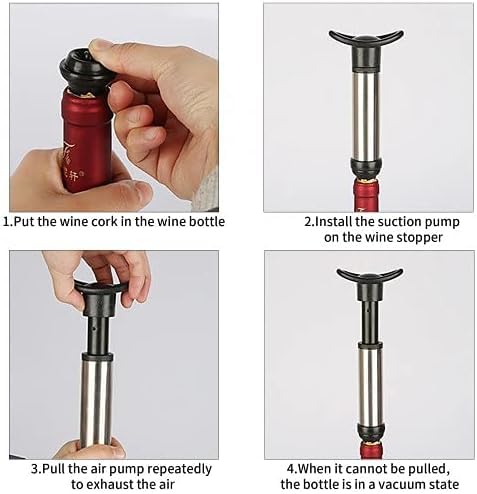 1.Put the wine cork in the wine bottle

2.Install the suction pump on the wine stopper

3.Pull the air pump repeatedly to exhaust the air

4.When it cannot be pulled, the bottle is in a vacuum state